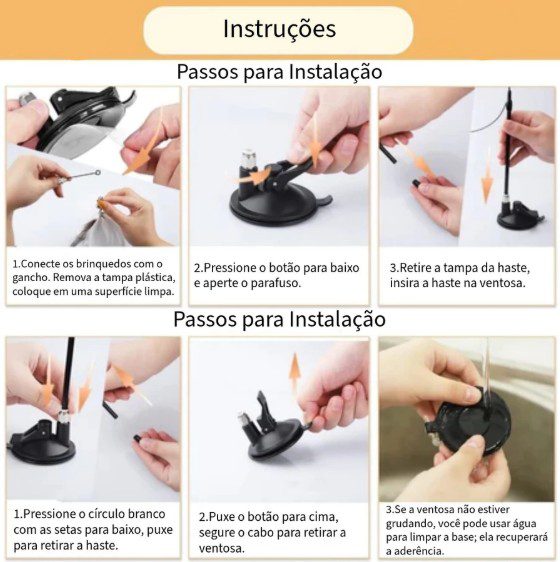 Instruções

Passos para Instalação

1.Conecte os brinquedos com o gancho. Remova a tampa plástica, coloque em uma superfície limpa.

2.Pressione o botão para baixo e aperte o parafuso.

3.Retire a tampa da haste, insira a haste na ventosa.

Passos para Instalação

1.Pressione o círculo branco com as setas para baixo, puxe para retirar a haste.

2.Puxe o botão para cima, segure o cabo para retirar a ventosa.

3.Se a ventosa não estiver grudando, você pode usar água para limpar a base; ela recuperará a aderência.