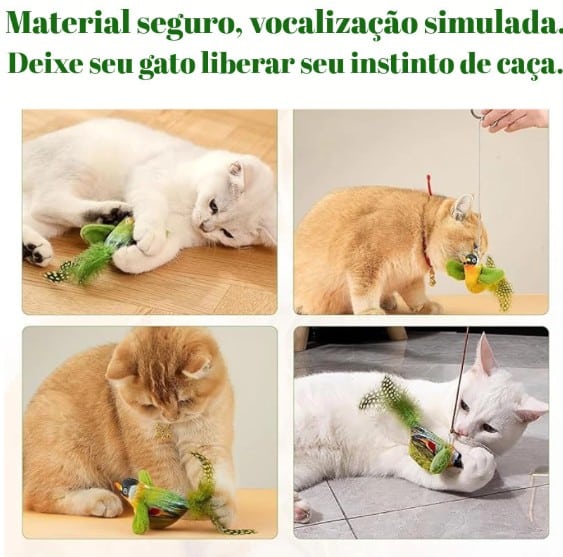 Material seguro, vocalização simulada.
Deixe seu gato liberar seu instinto de caça.