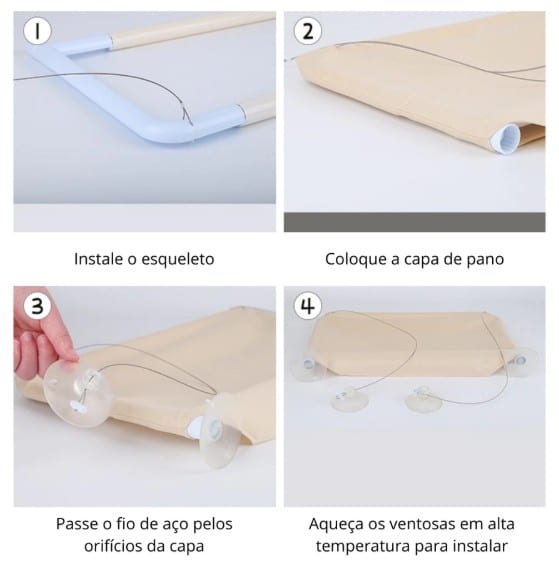 1

Instale o esqueleto

2

Coloque a capa de pano

3

Passe o fio de aço pelos orifícios da capa

4

Aqueça os ventosas em alta temperatura para instalar